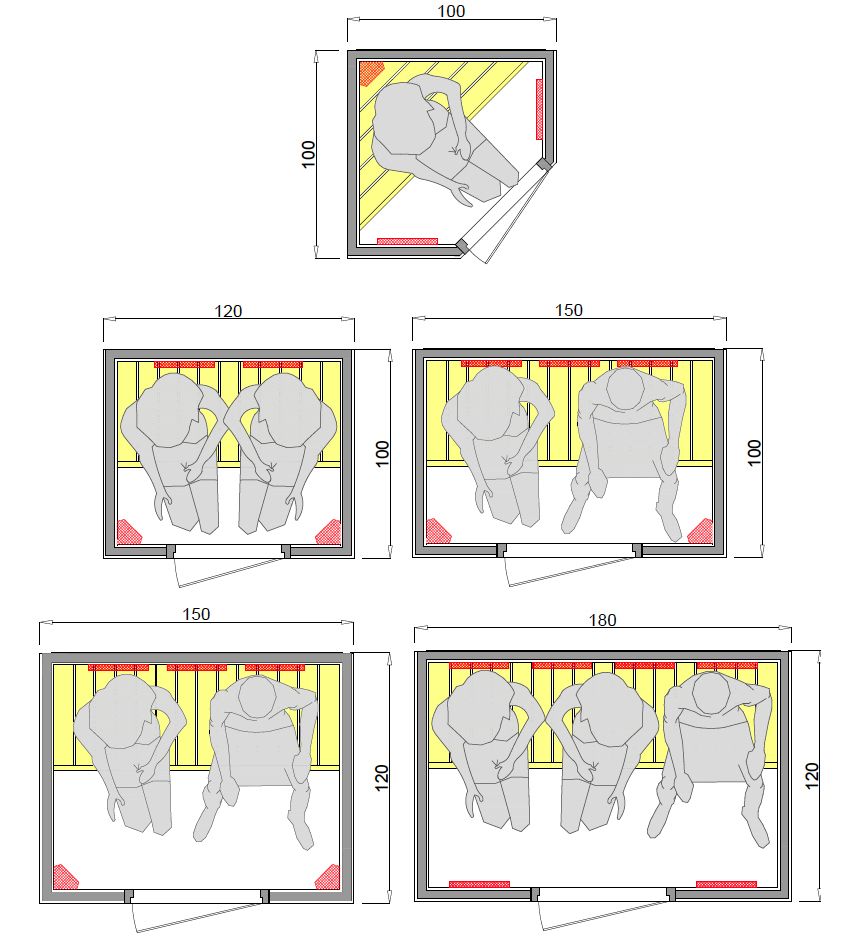 100
100

120
100

150
100

150
120

180
120